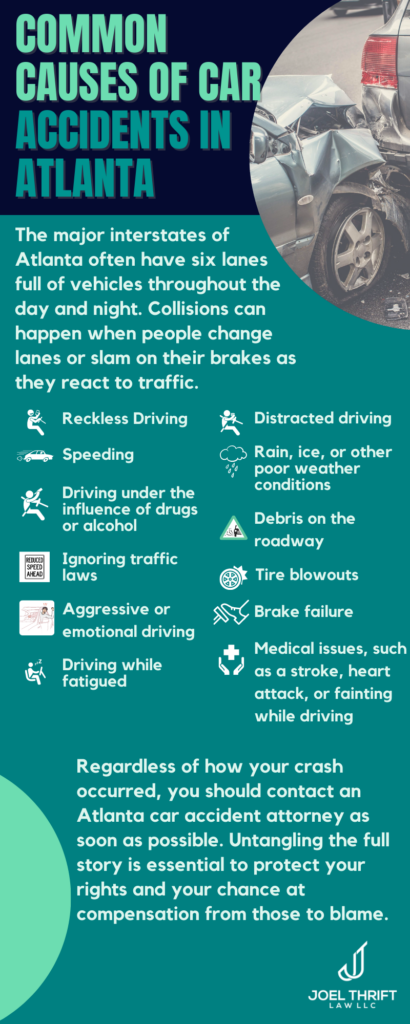 COMMON CAUSES OF CAR ACCIDENTS IN ATLANTA

The major interstates of Atlanta often have six lanes full of vehicles throughout the day and night. Collisions can happen when people change lanes or slam on their brakes as they react to traffic.

Reckless Driving

Speeding

Driving under the influence of drugs or alcohol

REDUCED SPEED AHEAD

Ignoring traffic laws

Aggressive or emotional driving

Driving while fatigued

Distracted driving

Rain, ice, or other poor weather conditions

Debris on the roadway

Tire blowouts

Brake failure

Medical issues, such as a stroke, heart attack, or fainting while driving

Regardless of how your crash occurred, you should contact an Atlanta car accident attorney as soon as possible. Untangling the full story is essential to protect your rights and your chance at compensation from those to blame.

JOEL THRIFT LAW LLC